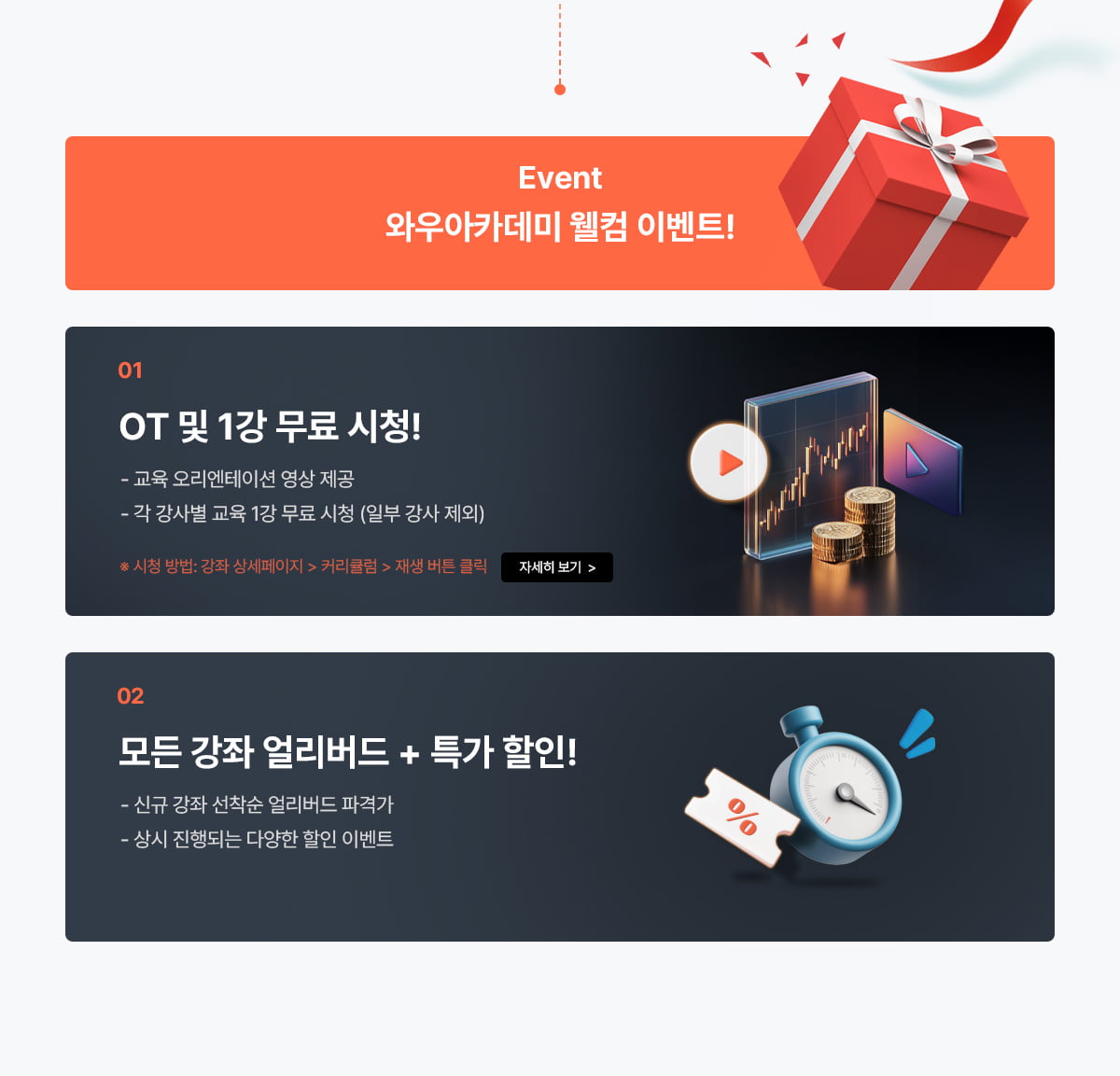 Event
와우아카데미 웰컴 이벤트!

01
OT 및 1강 무료 시청!
- 교육 오리엔테이션 영상 제공
- 각 강사별 교육 1강 무료 시청 (일부 강사 제외)

※ 시청 방법: 강좌 상세페이지 > 커리큘럼 > 재생 버튼 클릭
자세히 보기 >

02
모든 강좌 얼리버드 + 특가 할인!
- 신규 강좌 선착순 얼리버드 파격가
- 상시 진행되는 다양한 할인 이벤트

%